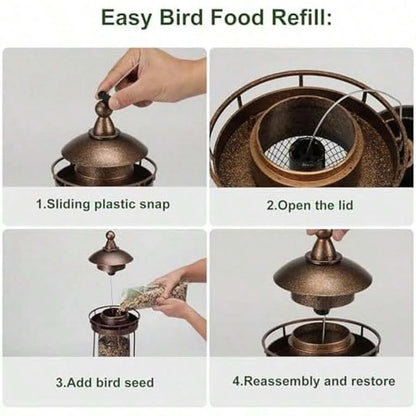 Easy Bird Food Refill:

1.Sliding plastic snap

2.Open the lid

3.Add bird seed

4.Reassembly and restore