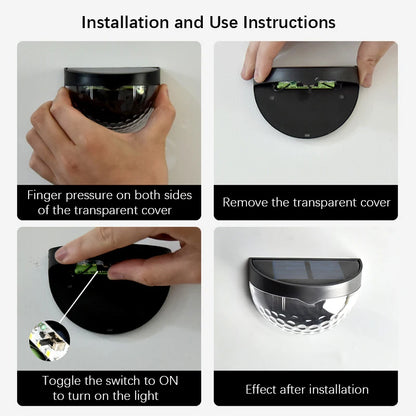 Installation and Use Instructions

Finger pressure on both sides of the transparent cover

Remove the transparent cover

Toggle the switch to ON to turn on the light

Effect after installation