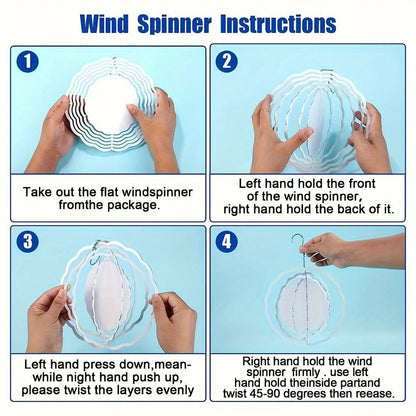 Wind Spinner Instructions

1

Take out the flat windspinner fromthe package.

2

Left hand hold the front of the wind spinner, right hand hold the back of it.

3

Left hand press down,meanwhile night hand push up, please twist the layers evenly

4

Right hand hold the wind spinner firmly . use left hand hold theinside partand twist 45-90 degrees then reease.