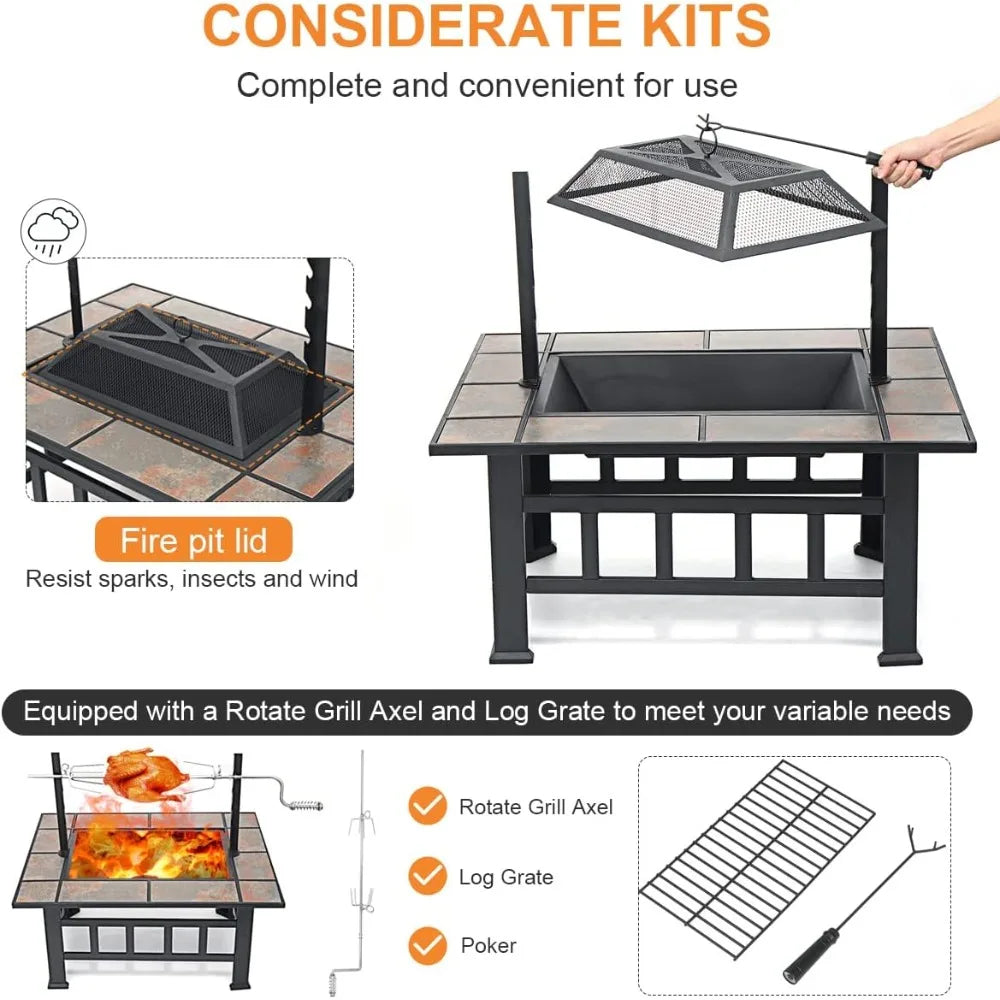 CONSIDERATE KITS

Complete and convenient for use

Fire pit lid

Resist sparks, insects and wind

Equipped with a Rotate Grill Axel and Log Grate to meet your variable needs

Rotate Grill Axel

Log Grate

Poker