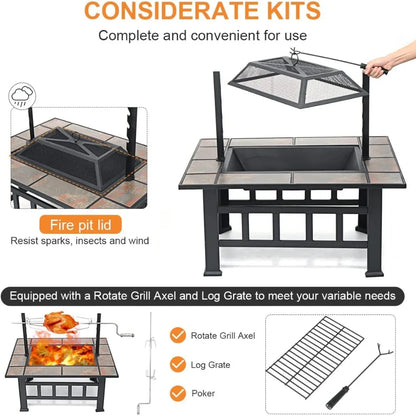 CONSIDERATE KITS

Complete and convenient for use

Fire pit lid

Resist sparks, insects and wind

Equipped with a Rotate Grill Axel and Log Grate to meet your variable needs

Rotate Grill Axel

Log Grate

Poker