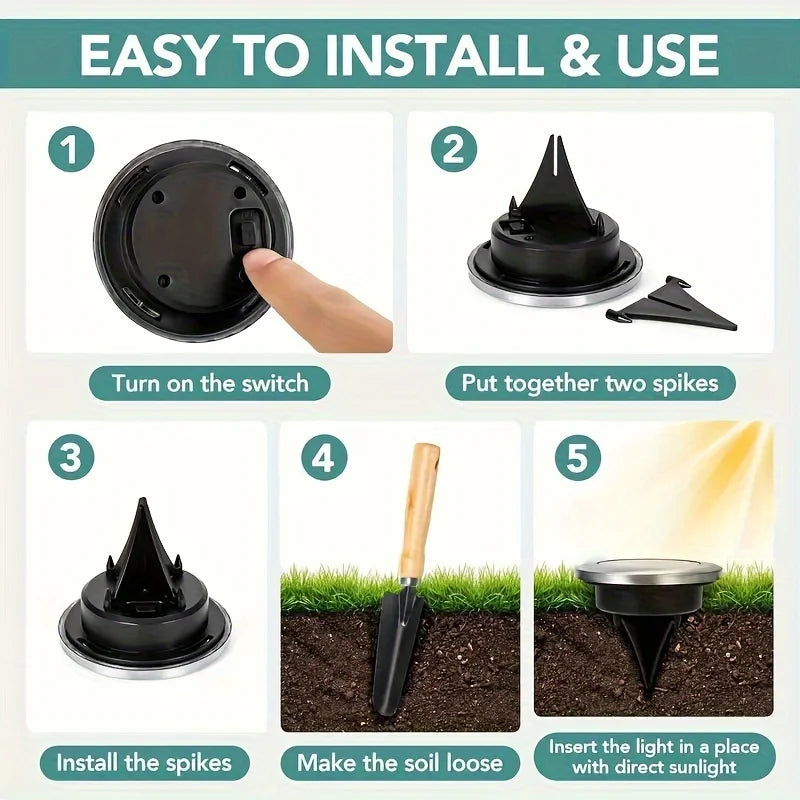 EASY TO INSTALL & USE

1

Turn on the switch

2

Put together two spikes

3

Install the spikes

4

Make the soil loose

5

Insert the light in a place with direct sunlight